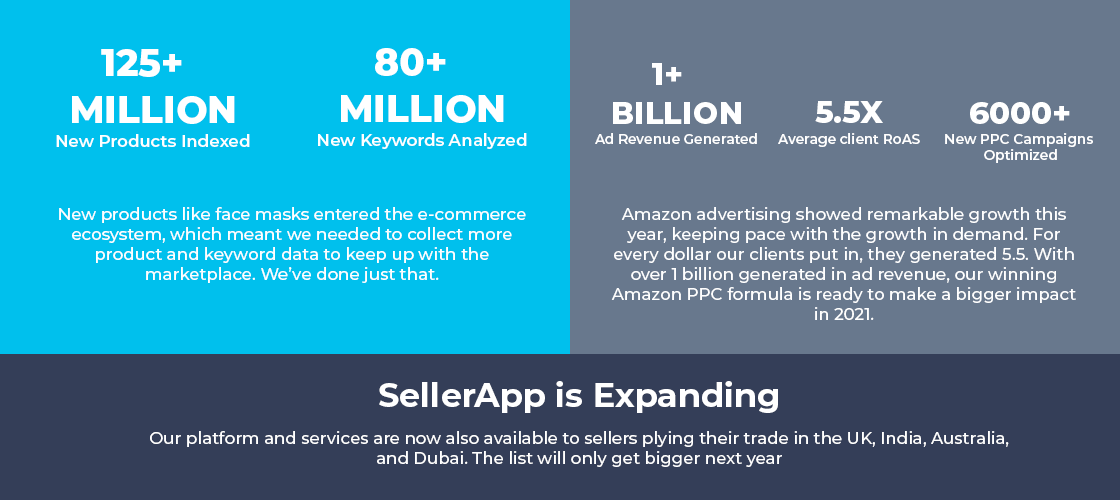 125+
MILLION
New Products Indexed

80+
MILLION
New Keywords Analyzed

New products like face masks entered the e-commerce ecosystem, which meant we needed to collect more product and keyword data to keep up with the marketplace. We've done just that.

1+
BILLION
Ad Revenue Generated

5.5X
Average client RoAS

6000+
New PPC Campaigns Optimized

Amazon advertising showed remarkable growth this year, keeping pace with the growth in demand. For every dollar our clients put in, they generated 5.5. With over 1 billion generated in ad revenue, our winning Amazon PPC formula is ready to make a bigger impact in 2021.

SellerApp is Expanding

Our platform and services are now also available to sellers plying their trade in the UK, India, Australia, and Dubai. The list will only get bigger next year