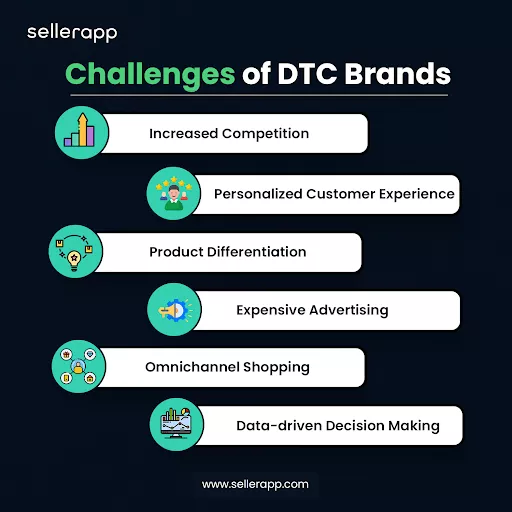 sellerapp

Challenges of DTC Brands

Increased Competition

Personalized Customer Experience

Product Differentiation

Expensive Advertising

Omnichannel Shopping

Data-driven Decision Making

www.sellerapp.com